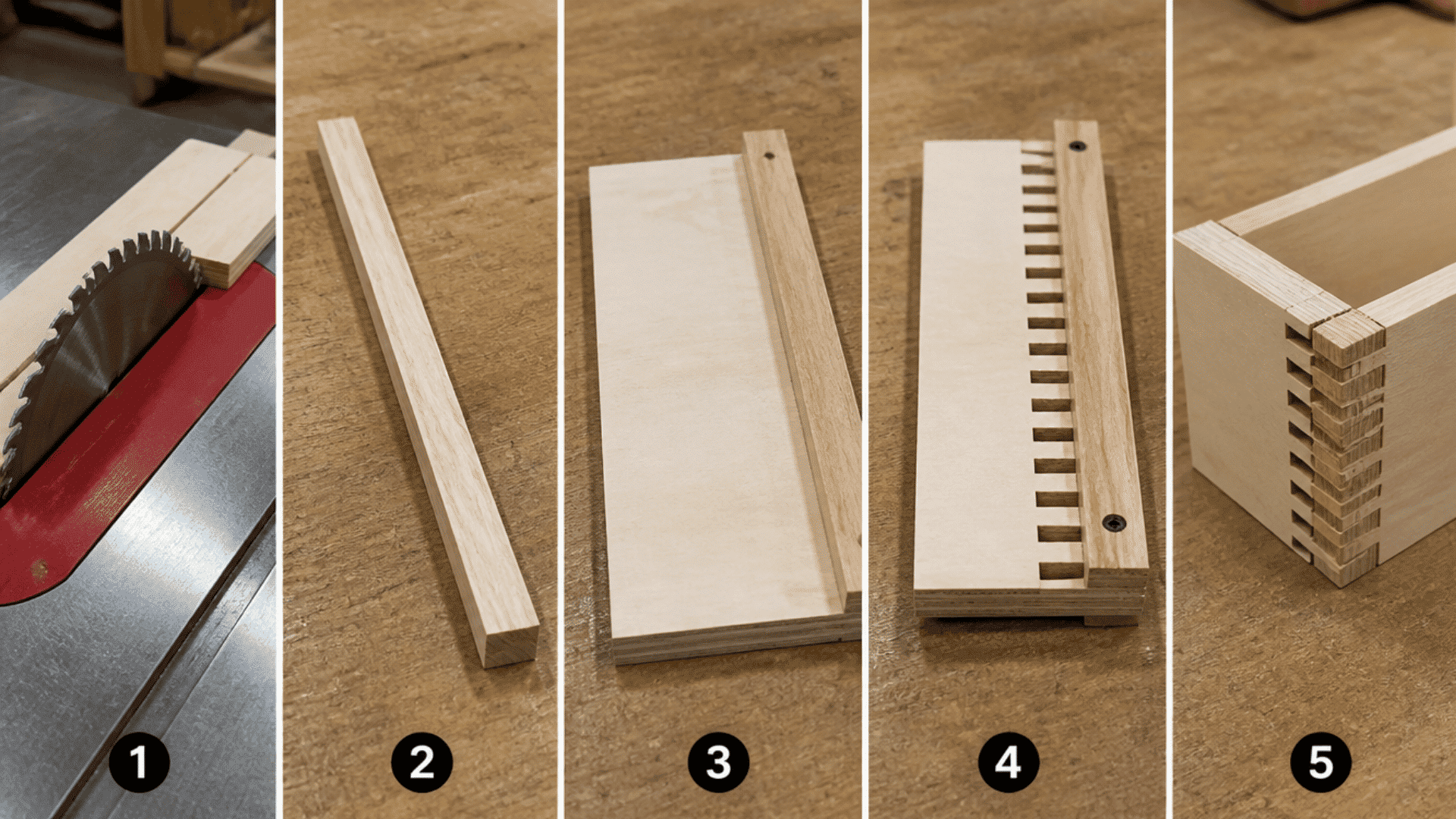 1

2

3

4

5